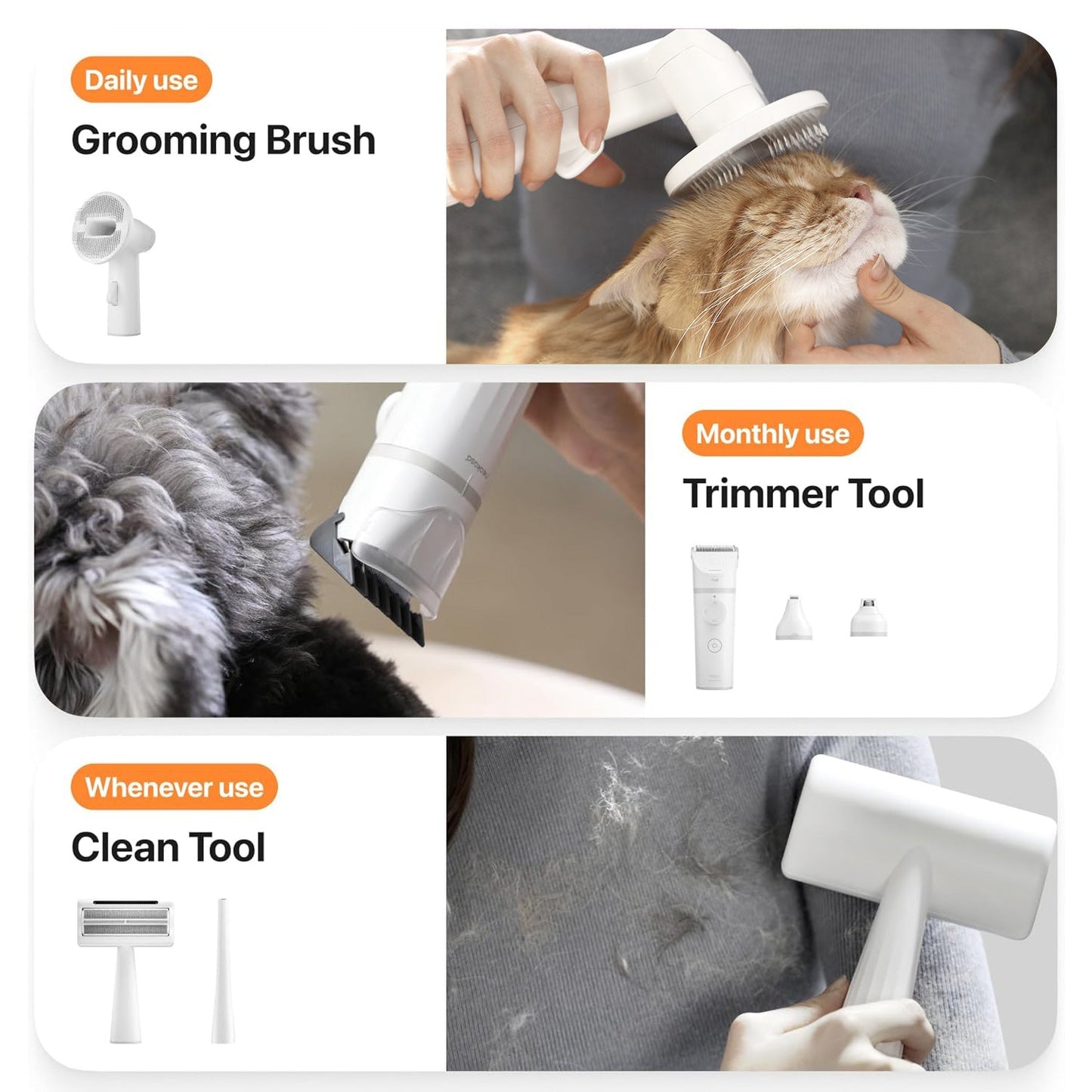 Daily use

Grooming Brush

Monthly use

Trimmer Tool

Whenever use

Clean Tool