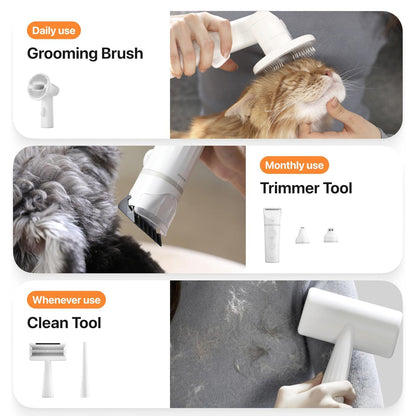 Daily use

Grooming Brush

Monthly use

Trimmer Tool

Whenever use

Clean Tool