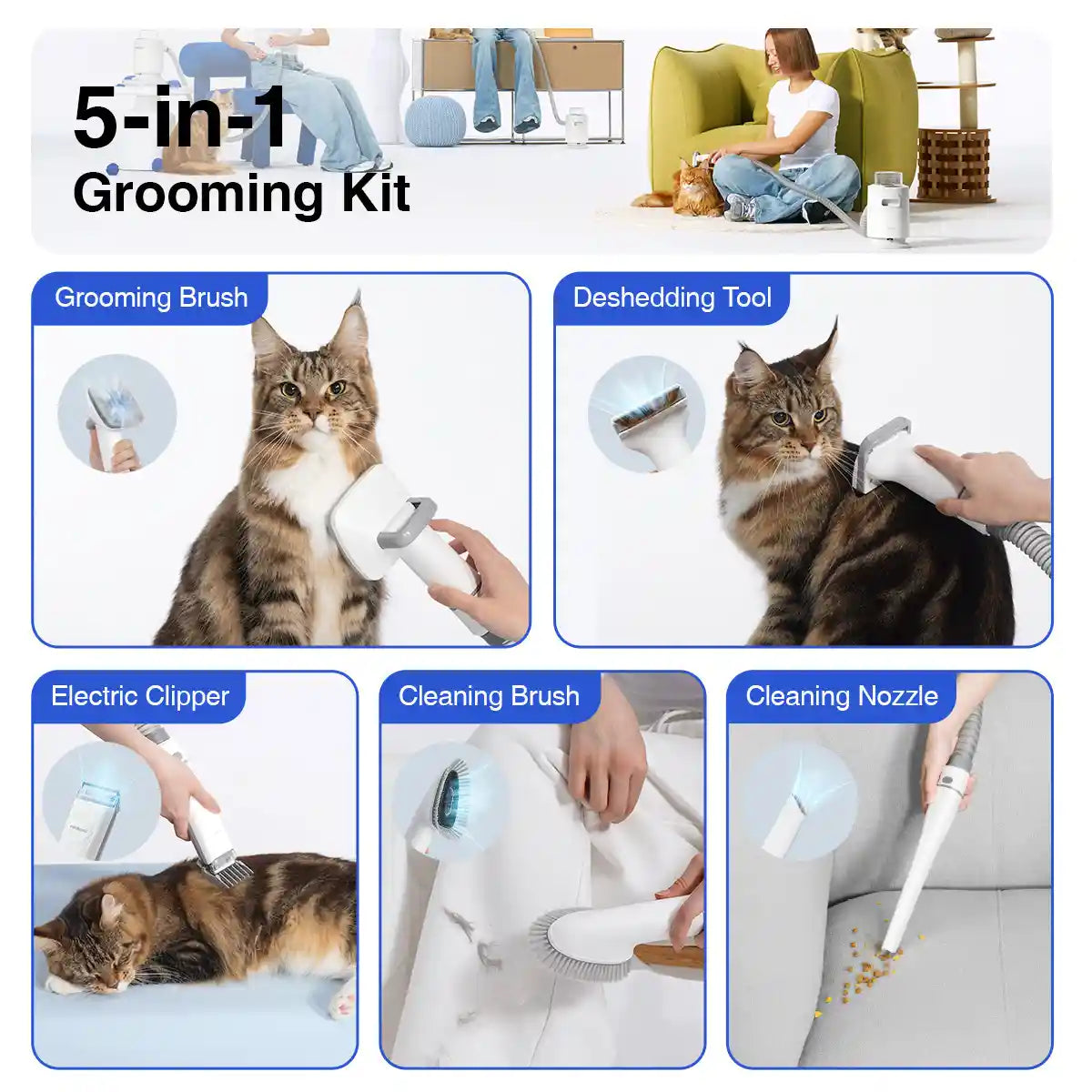 5-in-1
Grooming Kit

Grooming Brush

Deshedding Tool

Electric Clipper

Cleaning Brush

Cleaning Nozzle