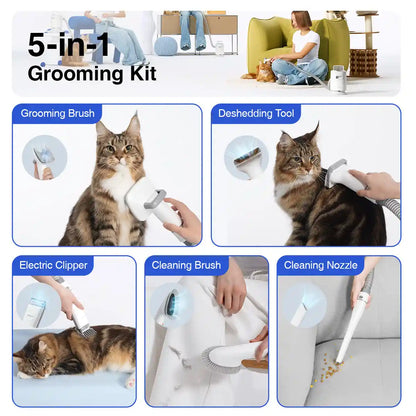 5-in-1
Grooming Kit

Grooming Brush

Deshedding Tool

Electric Clipper

Cleaning Brush

Cleaning Nozzle