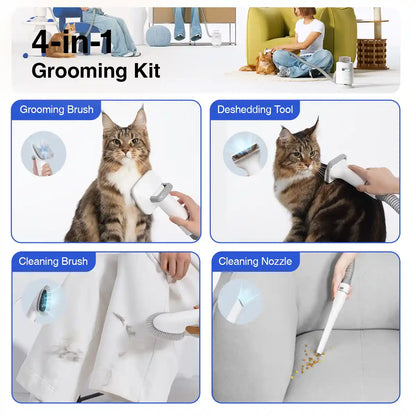 4-in-1
Grooming Kit

Grooming Brush

Deshedding Tool

Cleaning Brush

Cleaning Nozzle