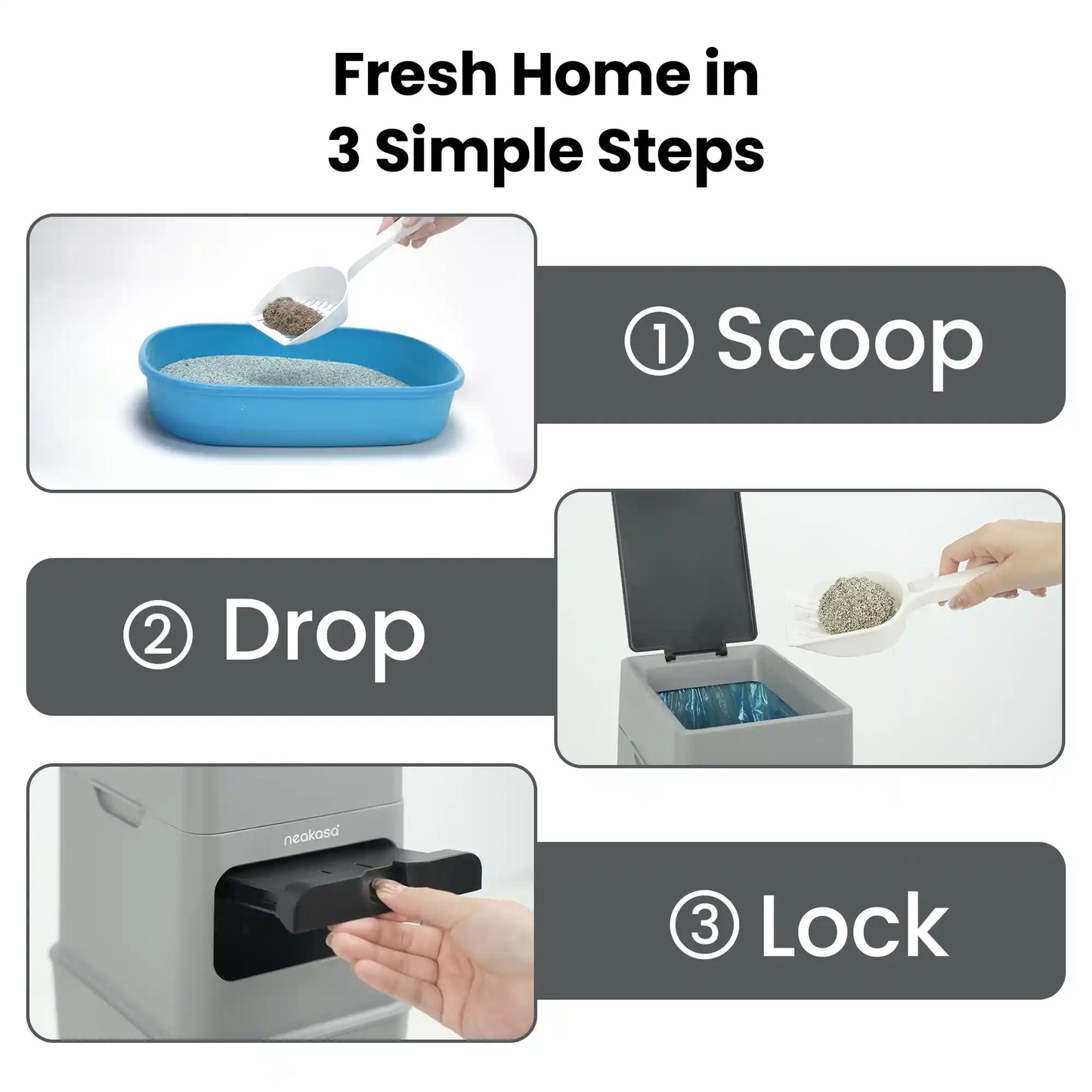 Fresh Home in
3 Simple Steps

① Scoop

② Drop

neakasa

③ Lock